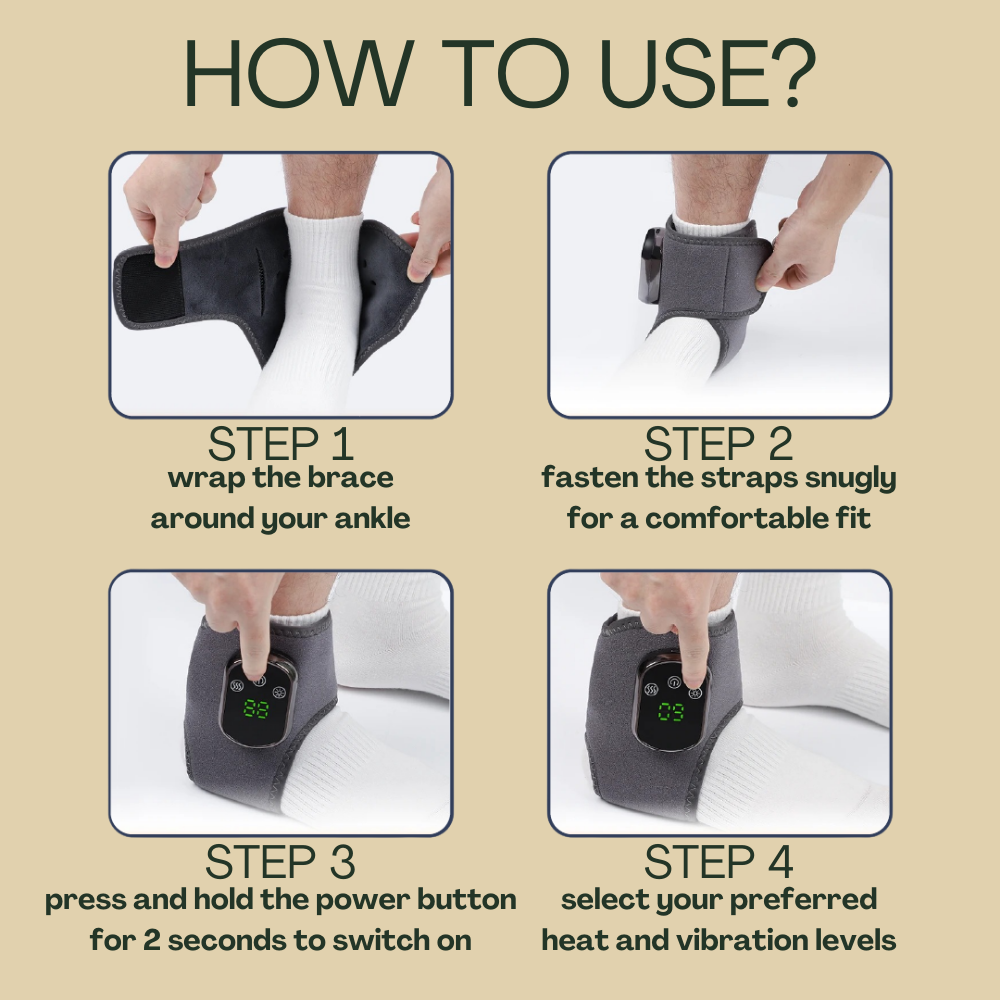 HOW TO USE?

STEP 1
wrap the brace around your ankle

STEP 2
fasten the straps snugly for a comfortable fit

88

STEP 3
press and hold the power button for 2 seconds to switch on

09

STEP 4
select your preferred heat and vibration levels